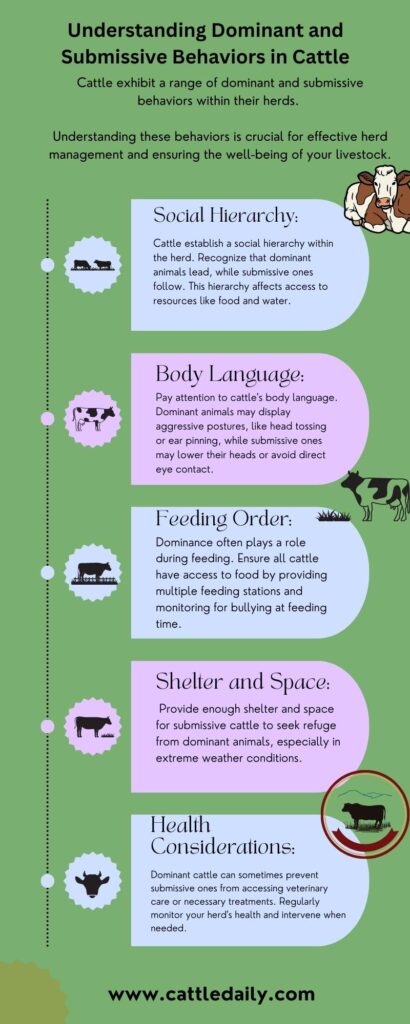 Understanding Dominant and Submissive Behaviors in Cattle

Cattle exhibit a range of dominant and submissive behaviors within their herds.

Understanding these behaviors is crucial for effective herd management and ensuring the well-being of your livestock.

Social Hierarchy:

Cattle establish a social hierarchy within the herd. Recognize that dominant animals lead, while submissive ones follow. This hierarchy affects access to resources like food and water.

Body Language:

Pay attention to cattle's body language. Dominant animals may display aggressive postures, like head tossing or ear pinning, while submissive ones may lower their heads or avoid direct eye contact.

Feeding Order:

Dominance often plays a role during feeding. Ensure all cattle have access to food by providing multiple feeding stations and monitoring for bullying at feeding time.

Shelter and Space:

Provide enough shelter and space for submissive cattle to seek refuge from dominant animals, especially in extreme weather conditions.

Health Considerations:

Dominant cattle can sometimes prevent submissive ones from accessing veterinary care or necessary treatments. Regularly monitor your herd's health and intervene when needed.

www.cattledaily.com